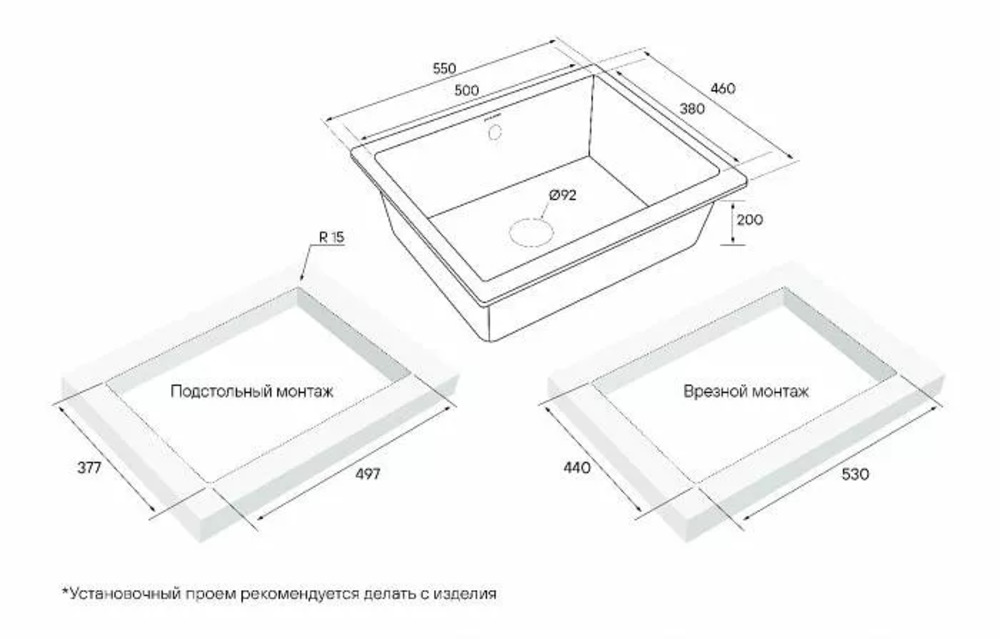 550
500
460
380
Ø92
200
R 15
Подстольный монтаж
377
497
Врезной монтаж
440
530
*Установочный проем рекомендуется делать с изделия