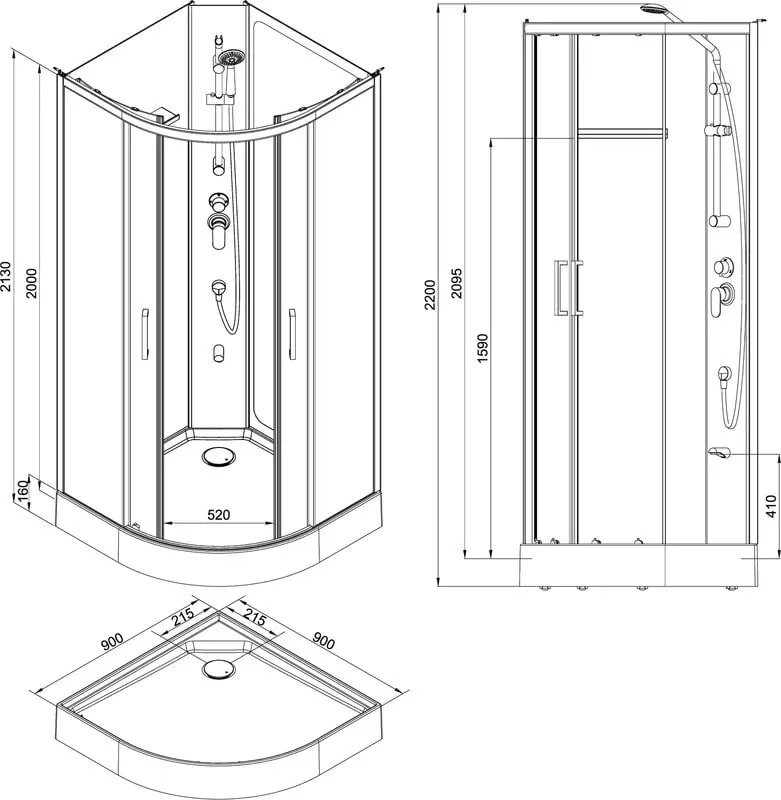 2130
2000
160
520
2200
2095
1590
410
900
215
215
900