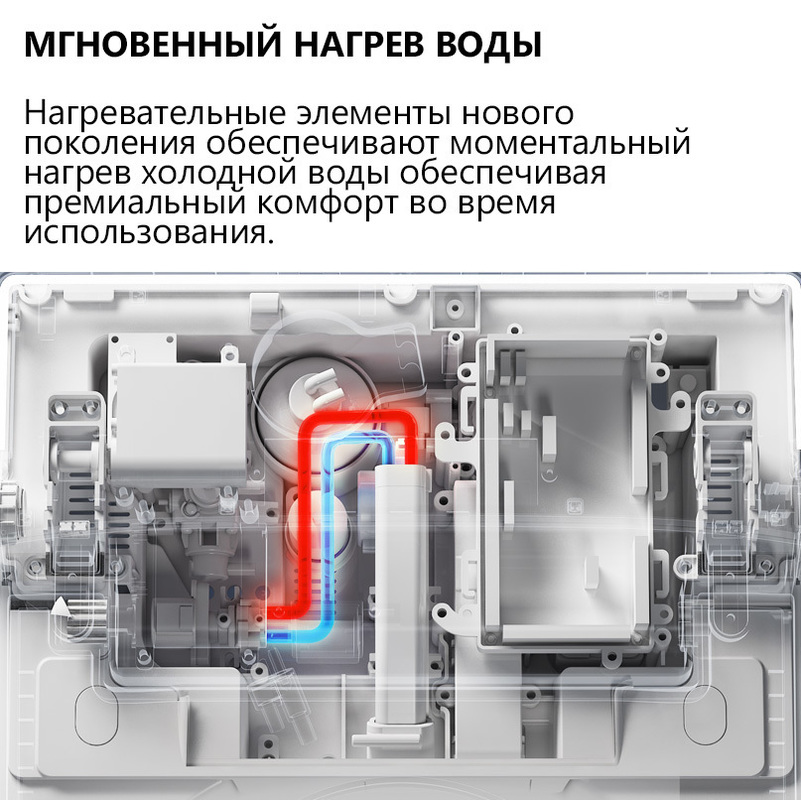 МГНОВЕННЫЙ НАГРЕВ ВОДЫ

Нагревательные элементы нового поколения обеспечивают моментальный нагрев холодной воды обеспечивая премиальный комфорт во время использования.