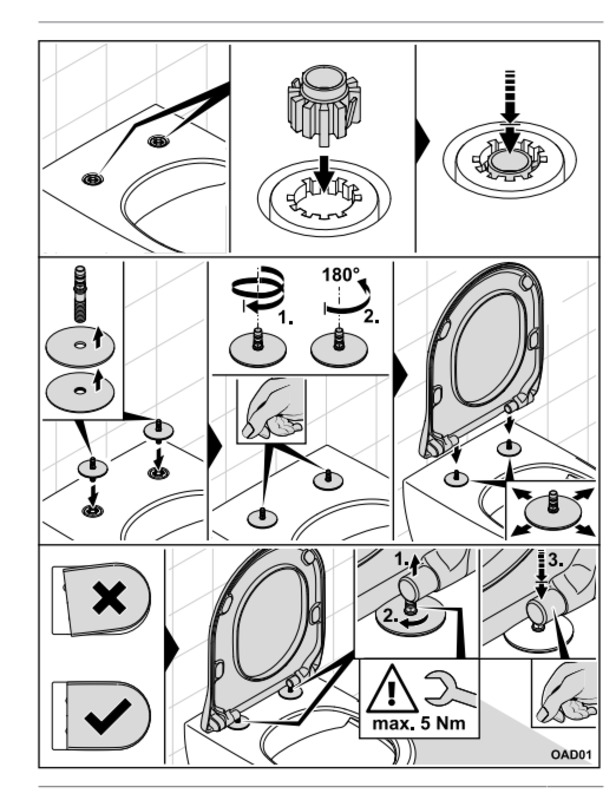 180°

1.

2.

1.

2.

3.

max. 5 Nm

OAD01