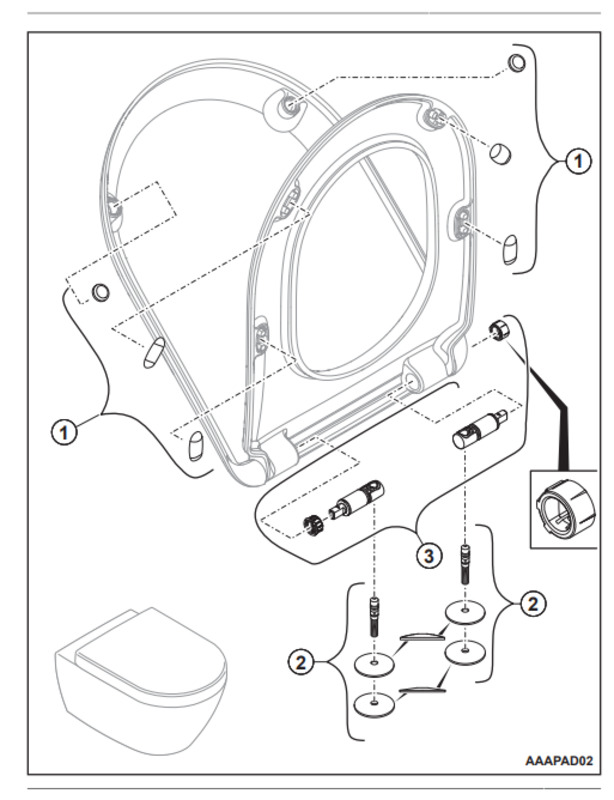 1
1
3
2
2
AAAPAD02