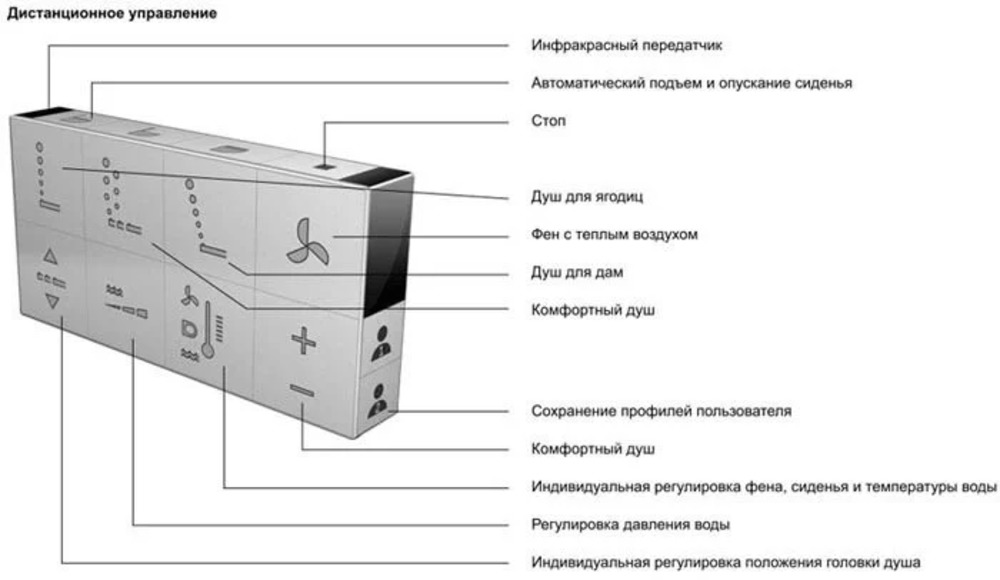 Дистанционное управление

Инфракрасный передатчик

Автоматический подъем и опускание сиденья

Стоп

Душ для ягодиц

Фен с теплым воздухом

Душ для дам

Комфортный душ

Сохранение профилей пользователя

Комфортный душ

Индивидуальная регулировка фена, сиденья и температуры воды

Регулировка давления воды

Индивидуальная регулировка положения головки душа